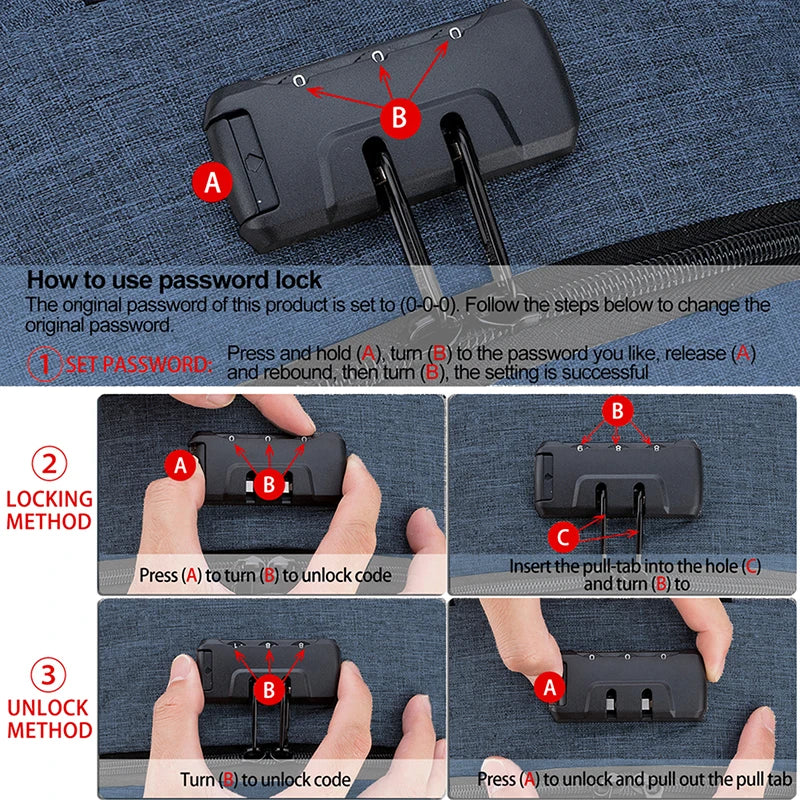 B

A

How to use password lock
The original password of this product is set to (0-0-0). Follow the steps below to change the original password.

① SET PASSWORD: Press and hold (A), turn (B) to the password you like, release (A) and rebound, then turn (B), the setting is successful

② LOCKING METHOD

A
B
Press (A) to turn (B) to unlock code

B
C
Insert the pull-tab into the hole (C) and turn (B) to

③ UNLOCK METHOD

B
Turn (B) to unlock code

A
Press (A) to unlock and pull out the pull tab